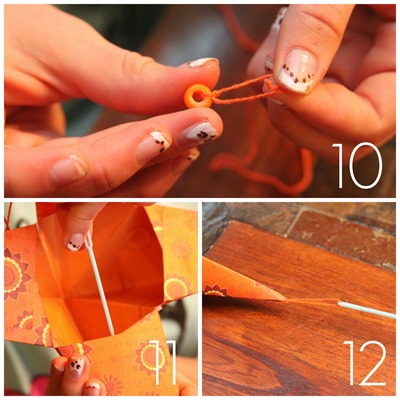 10

11

12