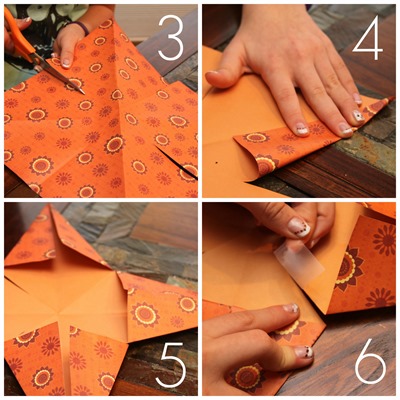 3

4

5

6